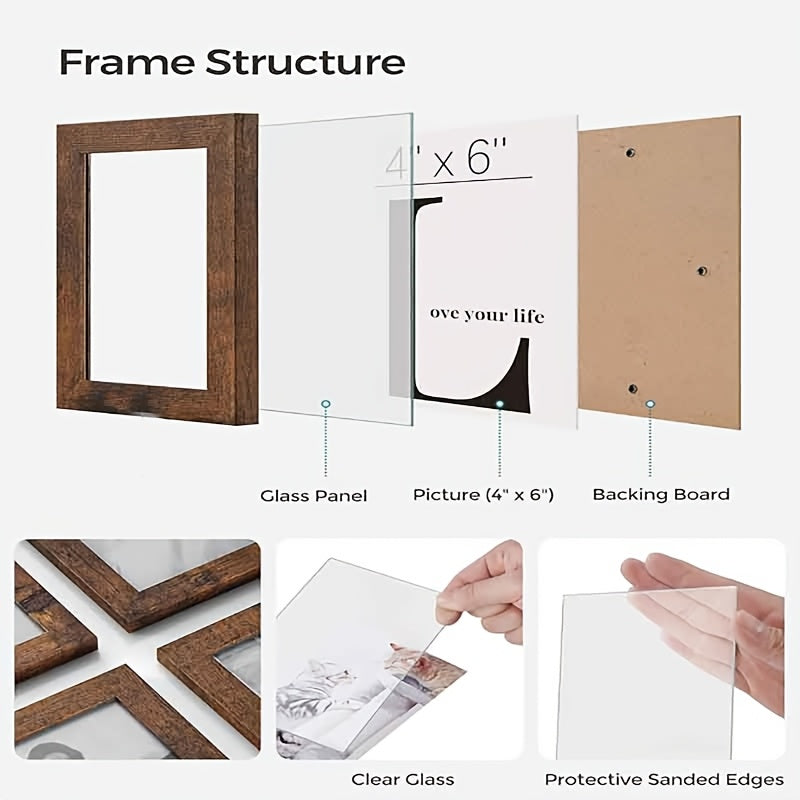 Frame Structure

4" x 6"

L

ove your life

Glass Panel

Picture (4" x 6")

Backing Board

Clear Glass

Protective Sanded Edges